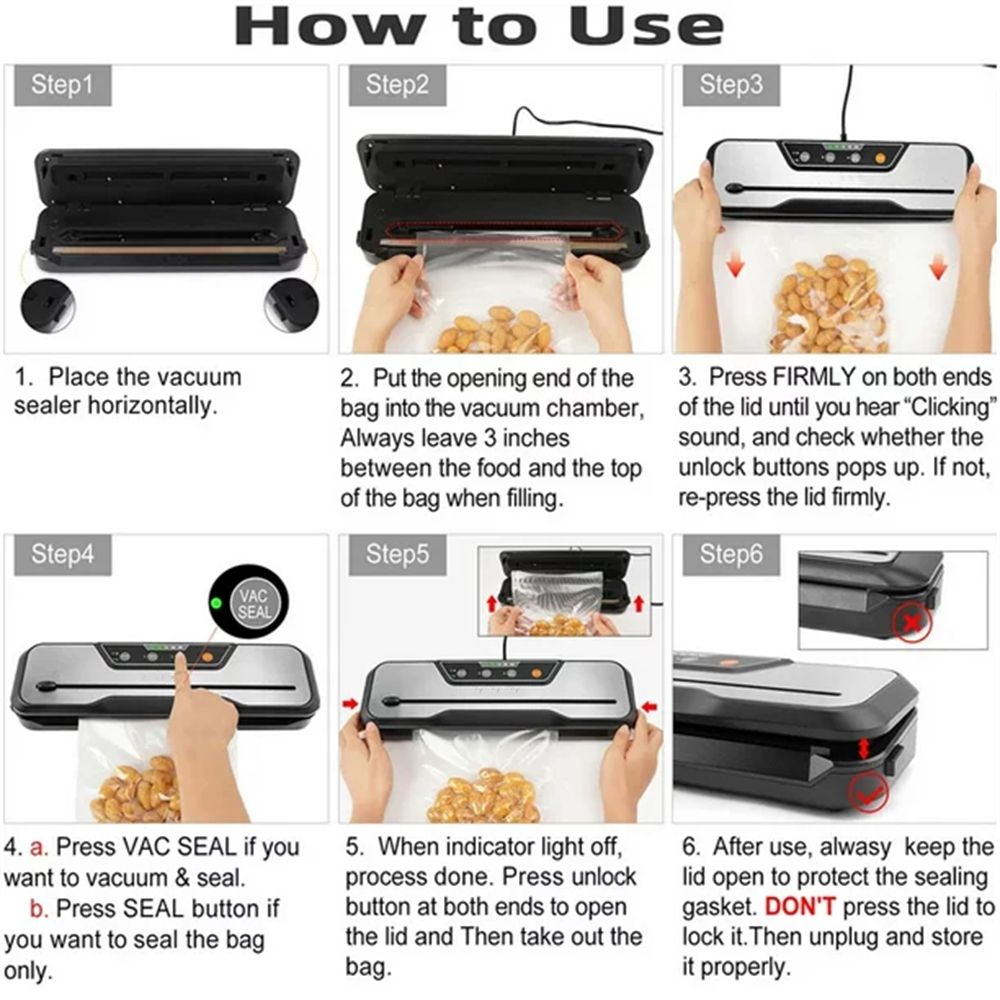 How to Use

Step1

1. Place the vacuum sealer horizontally.

Step2

2. Put the opening end of the bag into the vacuum chamber, Always leave 3 inches between the food and the top of the bag when filling.

Step3

3. Press FIRMLY on both ends of the lid until you hear "Clicking" sound, and check whether the unlock buttons pops up. If not, re-press the lid firmly.

Step4

VAC SEAL

4. a. Press VAC SEAL if you want to vacuum & seal.
b. Press SEAL button if you want to seal the bag only.

Step5

5. When indicator light off, process done. Press unlock button at both ends to open the lid and Then take out the bag.

Step6

6. After use, alwasy keep the lid open to protect the sealing gasket. DON'T press the lid to lock it.Then unplug and store it properly.