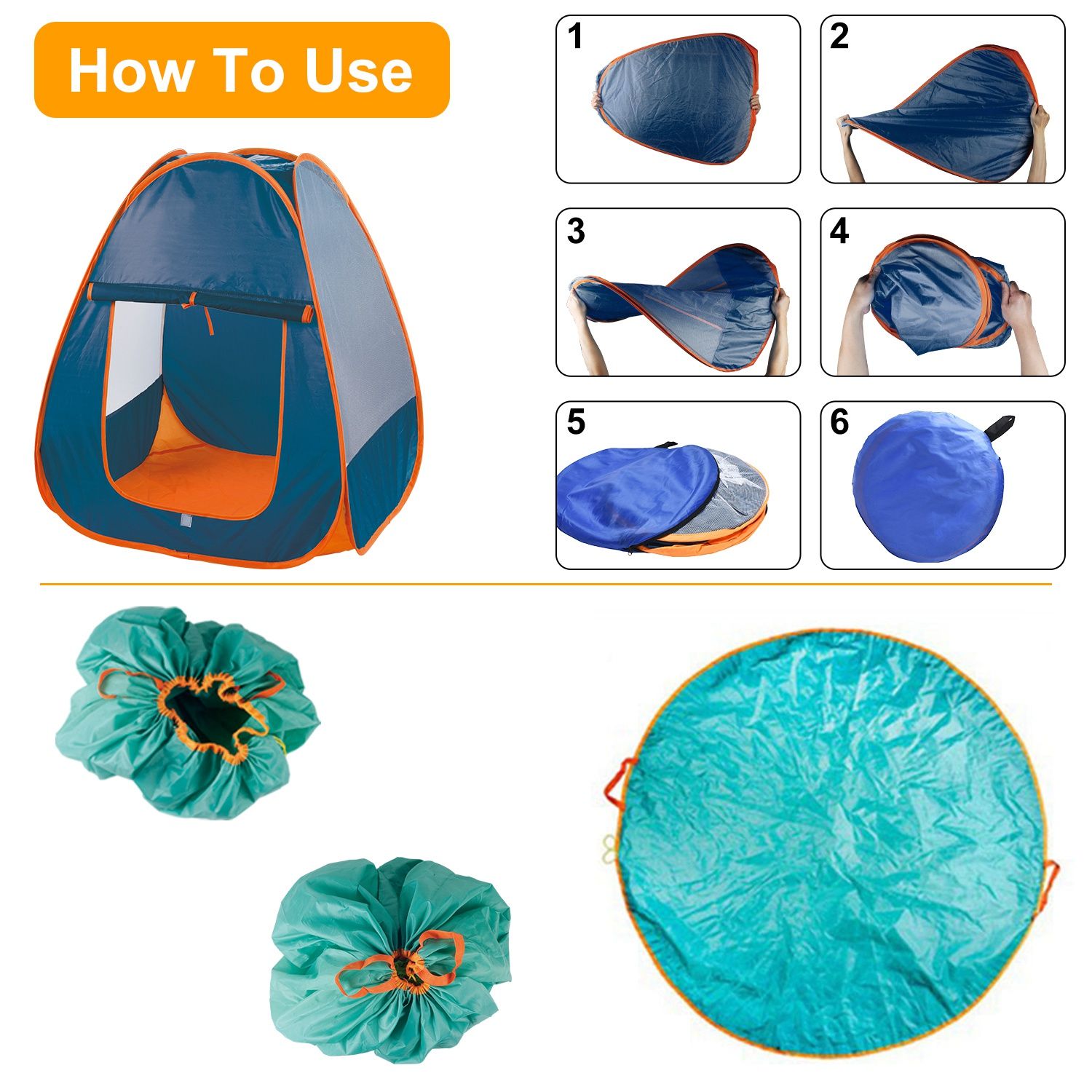 How To Use

1

2

3

4

5

6